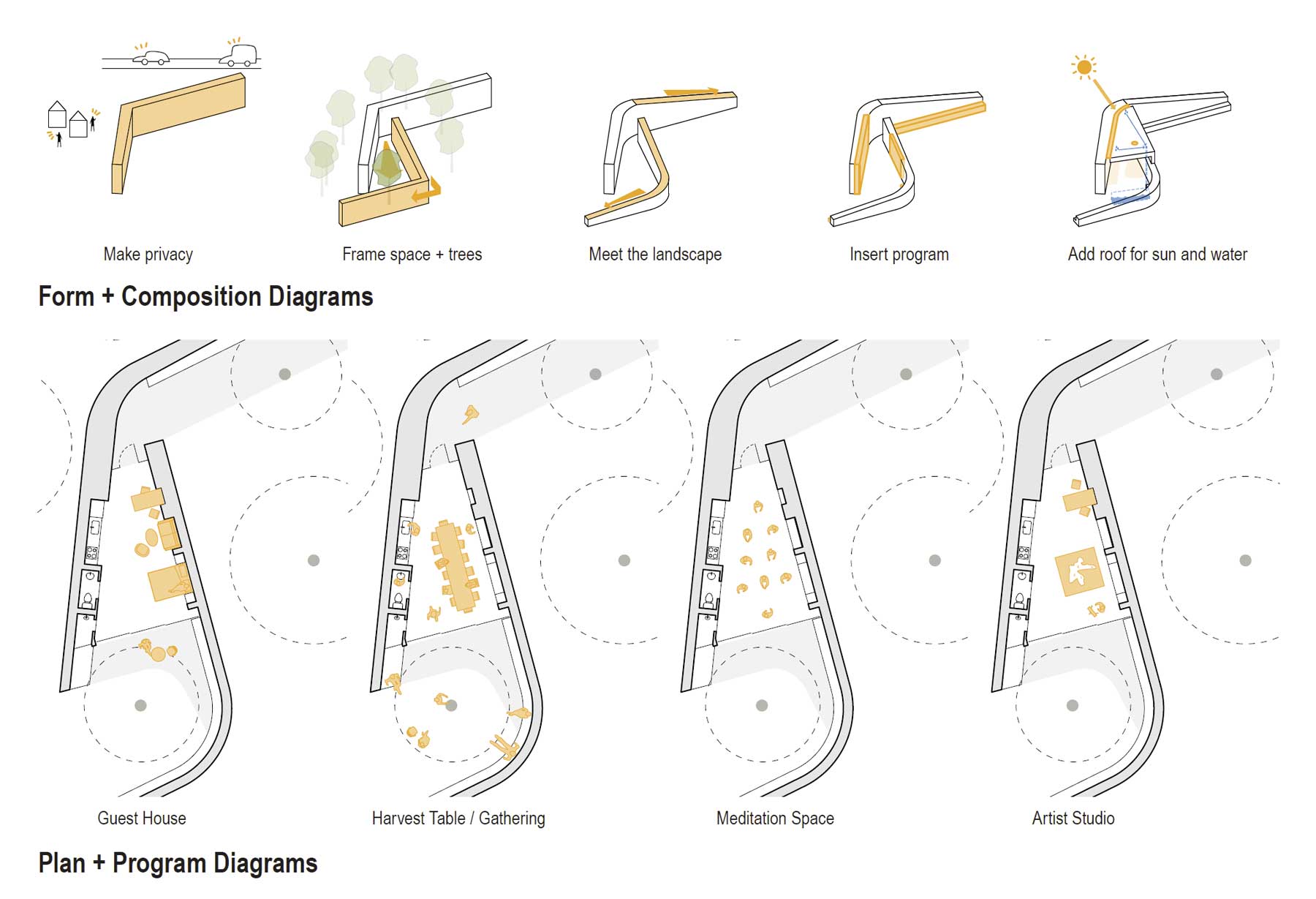 Make privacy

Frame space + trees

Meet the landscape

Insert program

Add roof for sun and water

Form + Composition Diagrams

Guest House

Harvest Table / Gathering

Meditation Space

Artist Studio

Plan + Program Diagrams